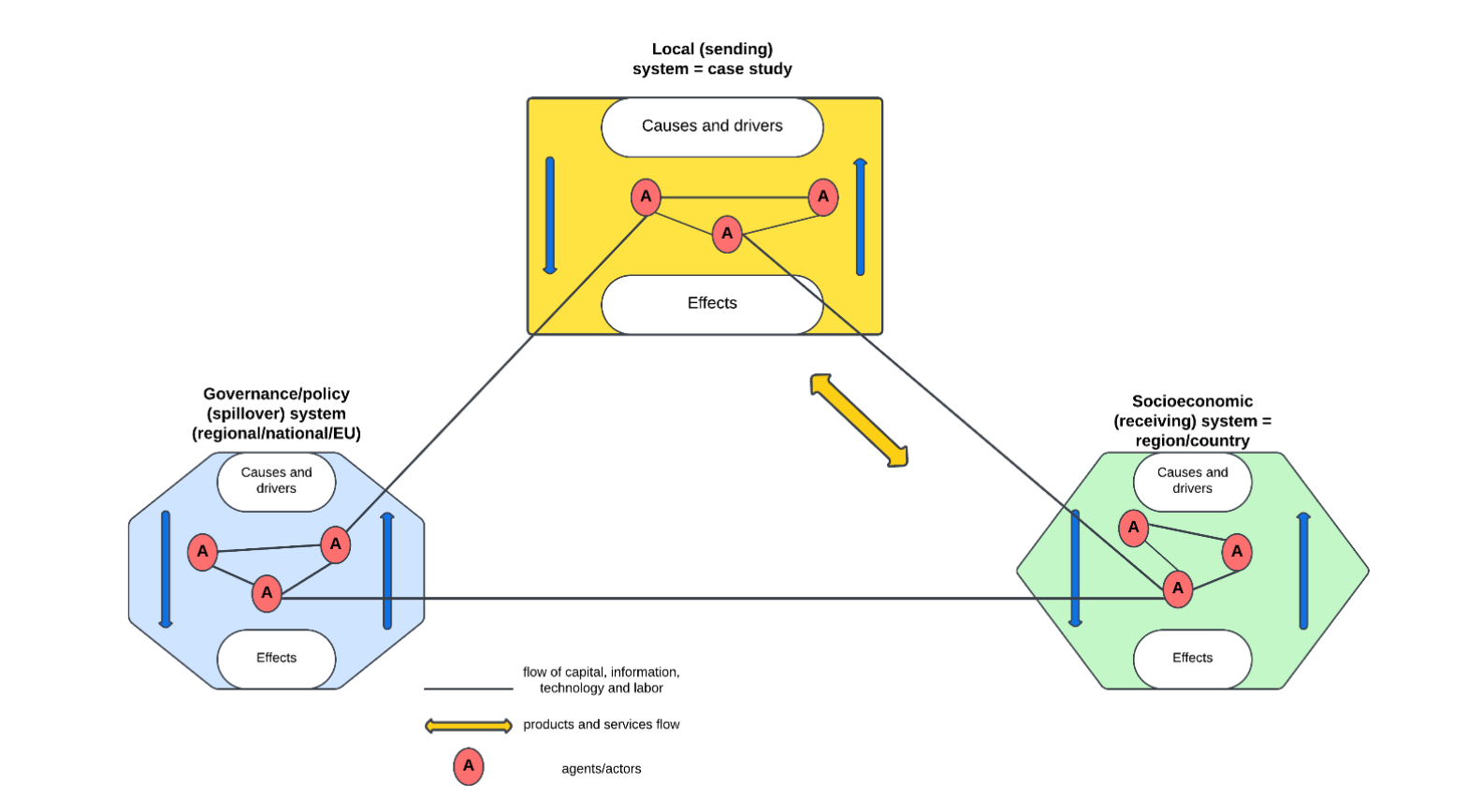 Local (sending) system = case study

Causes and drivers

A

A

A

Effects

Governance/policy (spillover) system (regional/national/EU)

Causes and drivers

A

A

A

Effects

Socioeconomic (receiving) system = region/country

Causes and drivers

A

A

A

Effects

flow of capital, information, technology and labor

products and services flow

A

agents/actors